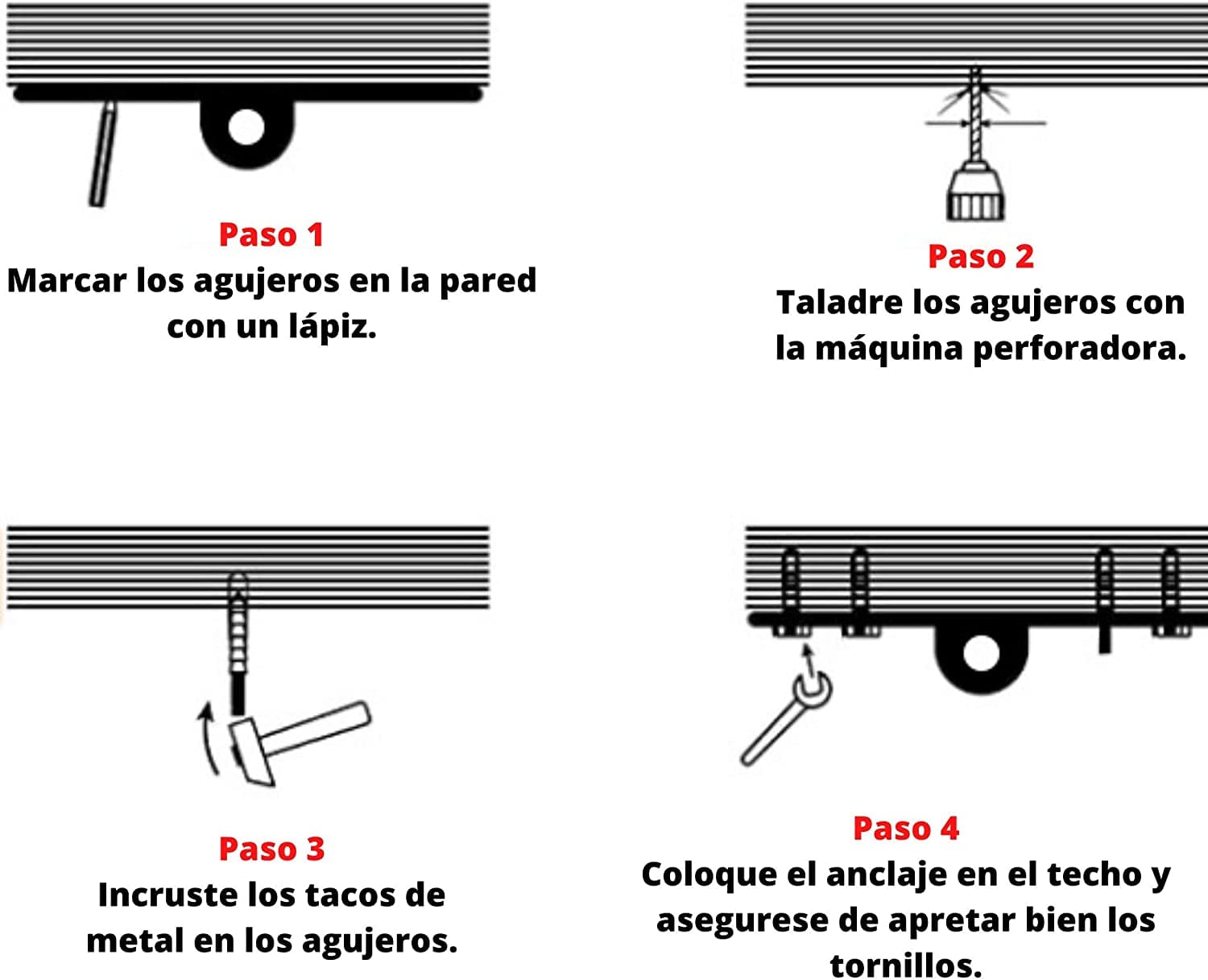 Paso 1
Marcar los agujeros en la pared con un lápiz.

Paso 2
Taladre los agujeros con la máquina perforadora.

Paso 3
Incruste los tacos de metal en los agujeros.

Paso 4
Coloque el anclaje en el techo y asegurese de apretar bien los tornillos.